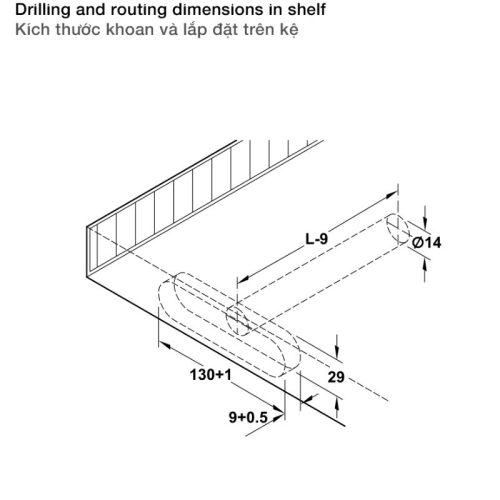 Drilling and routing dimensions in shelf
Kích thước khoan và lắp đặt trên kệ

L-9

Ø14

130+1

29

9+0.5